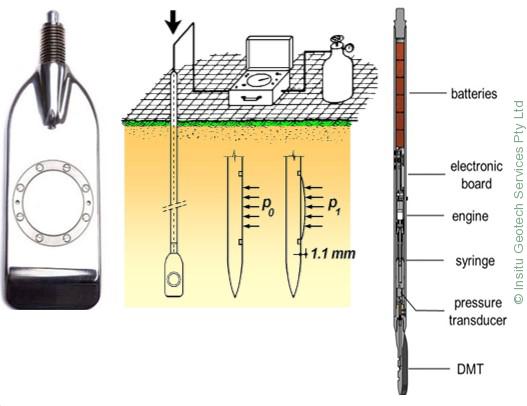 $p_0$

$p_1$

1.1 mm

batteries

electronic board

engine

syringe

pressure transducer

DMT

© Insitu Geotech Services Pty Ltd